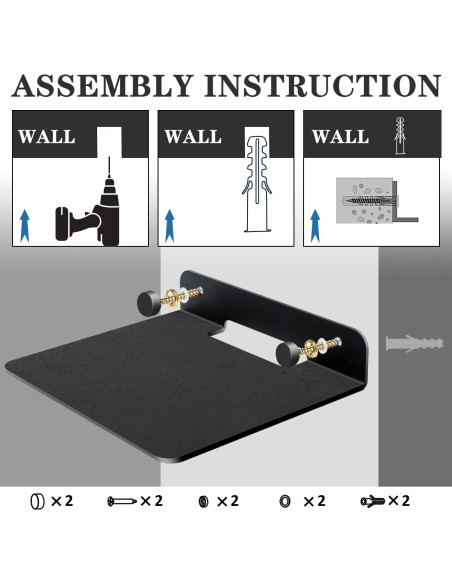 ASSEMBLY INSTRUCTION

WALL

WALL

WALL

×2 ×2 ×2 ×2 ×2