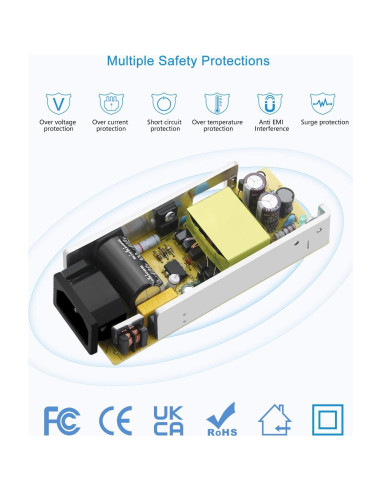 Multiple Safety Protections

V

Over voltage protection

Over current protection

Short circuit protection

Over temperature protection

Anti EMI Interference

Surge protection

FC

CE

UK CA

RoHS