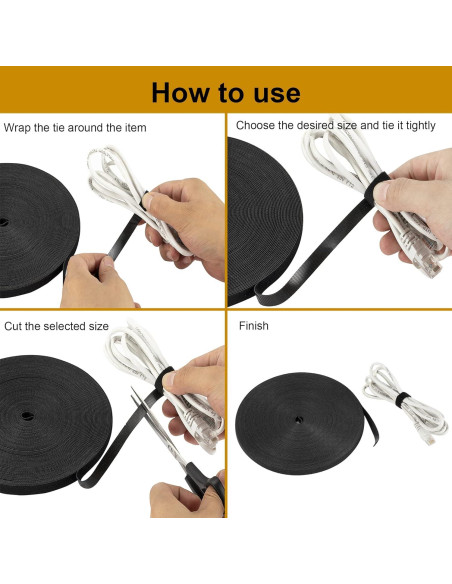 How to use

Wrap the tie around the item

Choose the desired size and tie it tightly

Cut the selected size

Finish