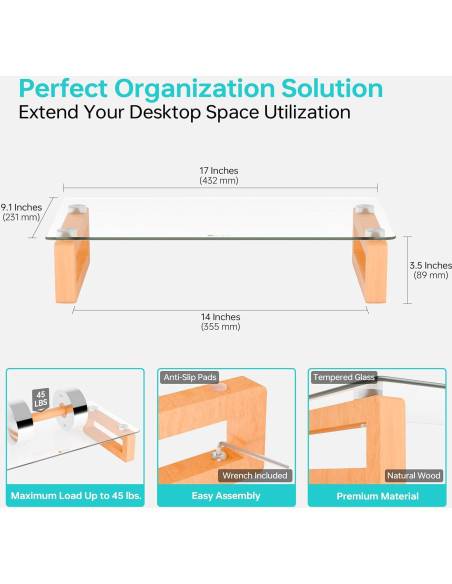 Perfect Organization Solution
Extend Your Desktop Space Utilization

17 Inches
(432 mm)

9.1 Inches
(231 mm)

3.5 Inches
(89 mm)

14 Inches
(355 mm)

45 LBS

Maximum Load Up to 45 lbs.

Anti-Slip Pads

Wrench Included

Easy Assembly

Tempered Glass

Natural Wood

Premium Material