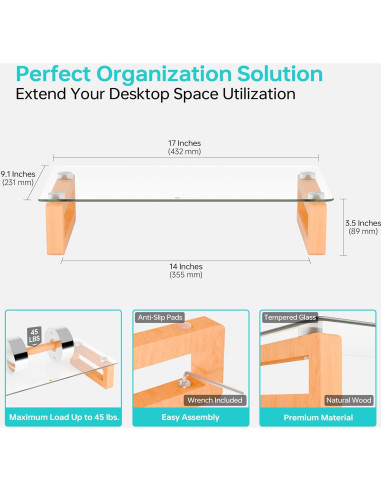 Perfect Organization Solution
Extend Your Desktop Space Utilization

17 Inches
(432 mm)

9.1 Inches
(231 mm)

3.5 Inches
(89 mm)

14 Inches
(355 mm)

45 LBS

Maximum Load Up to 45 lbs.

Anti-Slip Pads

Wrench Included

Easy Assembly

Tempered Glass

Natural Wood

Premium Material