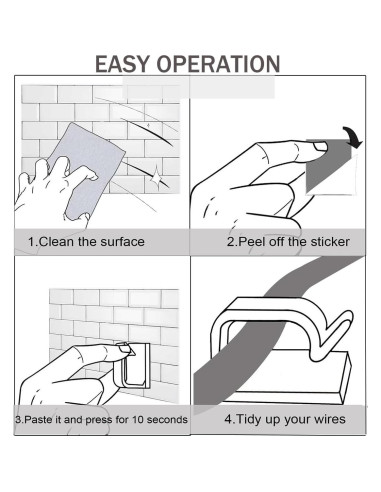 EASY OPERATION

1.Clean the surface

2.Peel off the sticker

3.Paste it and press for 10 seconds

4.Tidy up your wires