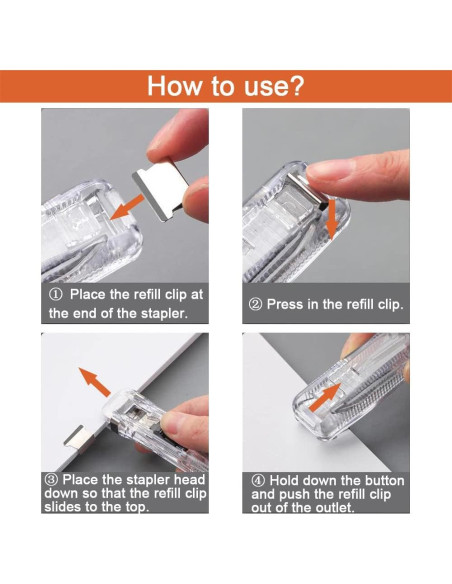 How to use?

① Place the refill clip at the end of the stapler.

② Press in the refill clip.

③ Place the stapler head down so that the refill clip slides to the top.

④ Hold down the button and push the refill clip out of the outlet.