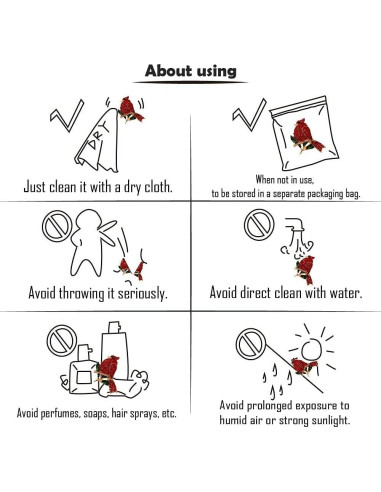 About using

DRY

Just clean it with a dry cloth.

When not in use, to be stored in a separate packaging bag.

Avoid throwing it seriously.

Avoid direct clean with water.

Avoid perfumes, soaps, hair sprays, etc.

Avoid prolonged exposure to humid air or strong sunlight.