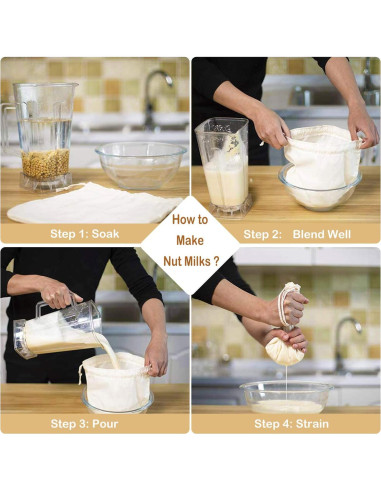 How to Make Nut Milks ?

Step 1: Soak

Step 2: Blend Well

Step 3: Pour

Step 4: Strain