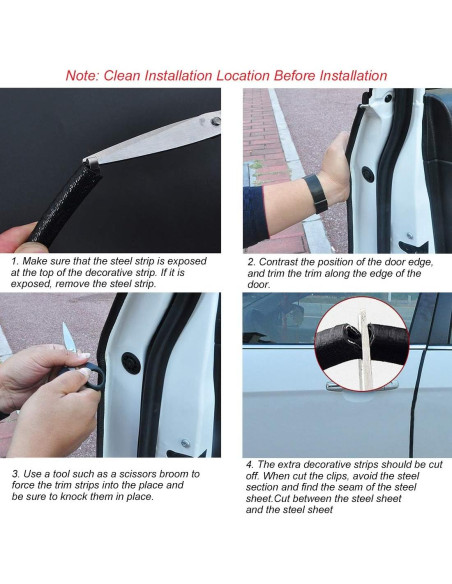 Note: Clean Installation Location Before Installation

1. Make sure that the steel strip is exposed at the top of the decorative strip. If it is exposed, remove the steel strip.

2. Contrast the position of the door edge, and trim the trim along the edge of the door.

3. Use a tool such as a scissors broom to force the trim strips into the place and be sure to knock them in place.

4. The extra decorative strips should be cut off. When cut the clips, avoid the steel section and find the seam of the steel sheet.Cut between the steel sheet and the steel sheet