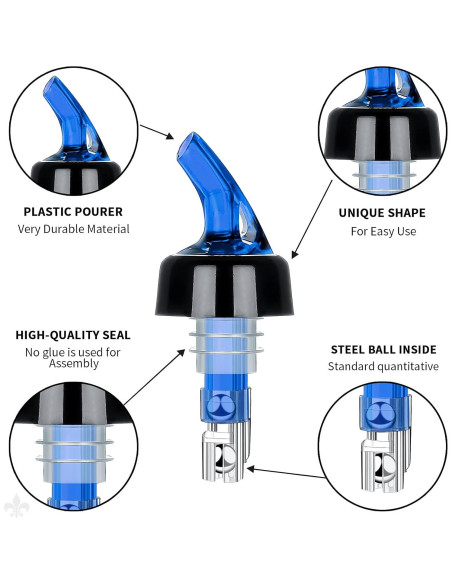 PLASTIC POURER
Very Durable Material

UNIQUE SHAPE
For Easy Use

HIGH-QUALITY SEAL
No glue is used for Assembly

STEEL BALL INSIDE
Standard quantitative