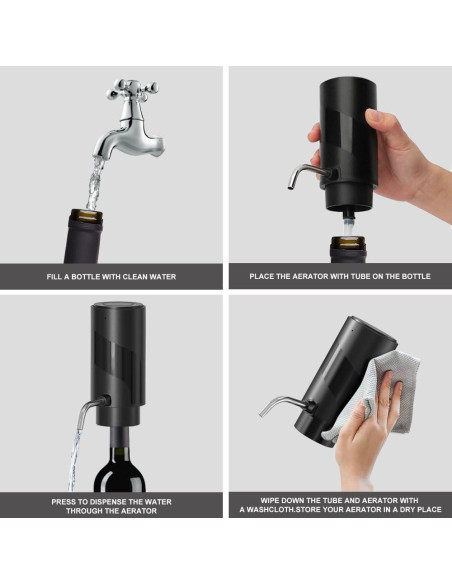 FILL A BOTTLE WITH CLEAN WATER

PLACE THE AERATOR WITH TUBE ON THE BOTTLE

PRESS TO DISPENSE THE WATER THROUGH THE AERATOR

WIPE DOWN THE TUBE AND AERATOR WITH A WASHCLOTH.STORE YOUR AERATOR IN A DRY PLACE