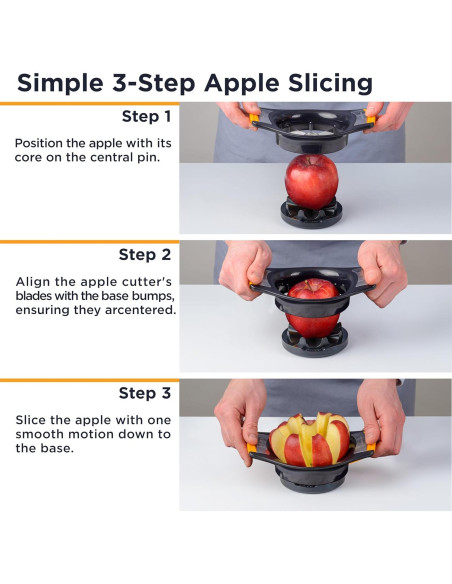 Simple 3-Step Apple Slicing

Step 1

Position the apple with its core on the central pin.

Step 2

Align the apple cutter's blades with the base bumps, ensuring they arcentered.

Step 3

Slice the apple with one smooth motion down to the base.