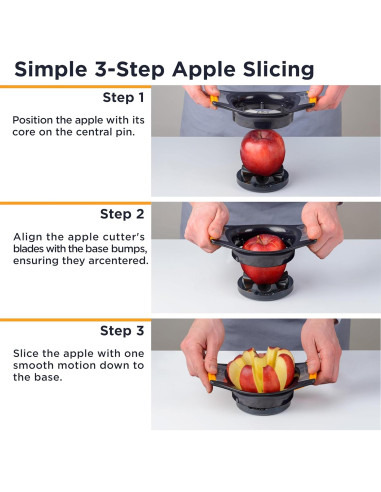 Simple 3-Step Apple Slicing

Step 1

Position the apple with its core on the central pin.

Step 2

Align the apple cutter's blades with the base bumps, ensuring they arcentered.

Step 3

Slice the apple with one smooth motion down to the base.