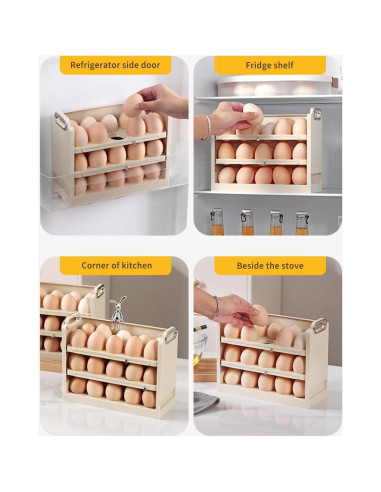 Refrigerator side door

Fridge shelf

Corner of kitchen

Beside the stove