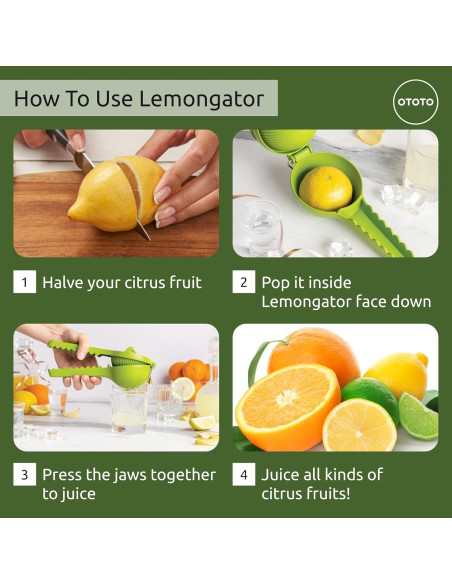 How To Use Lemongator

OTOTO

1 Halve your citrus fruit

2 Pop it inside Lemongator face down

3 Press the jaws together to juice

4 Juice all kinds of citrus fruits!