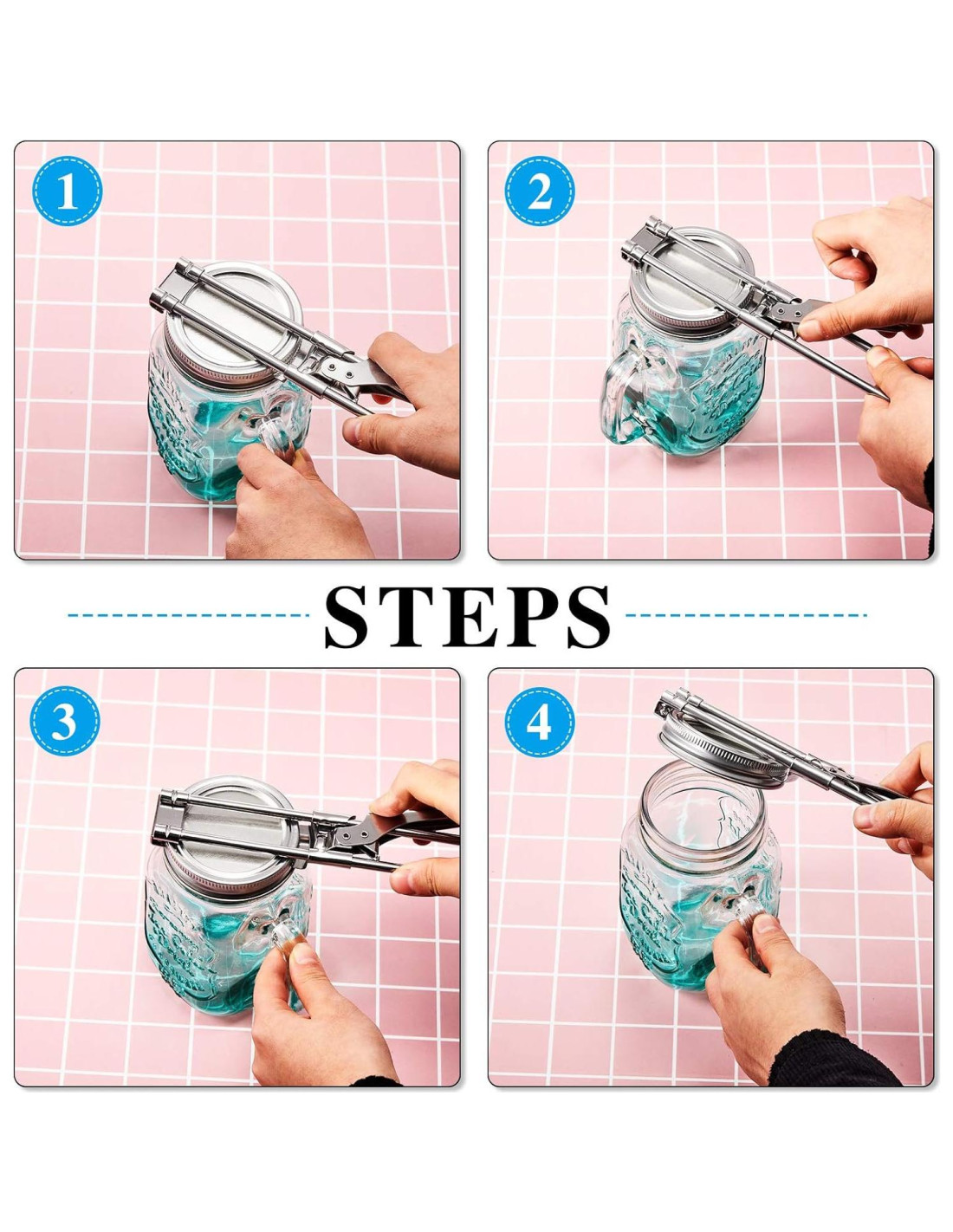 1

2

STEPS

3

4