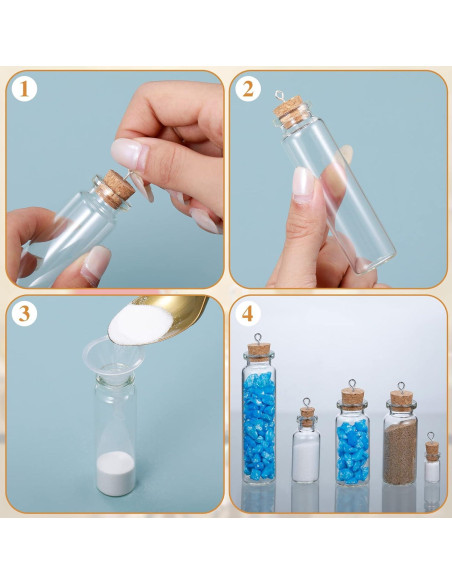 1

2

3

4