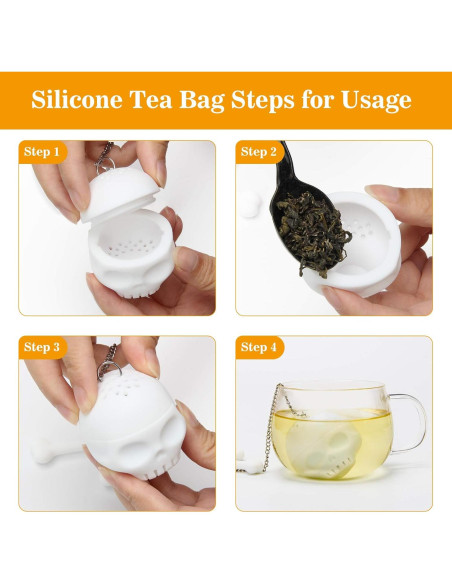 Silicone Tea Bag Steps for Usage

Step 1

Step 2

Step 3

Step 4