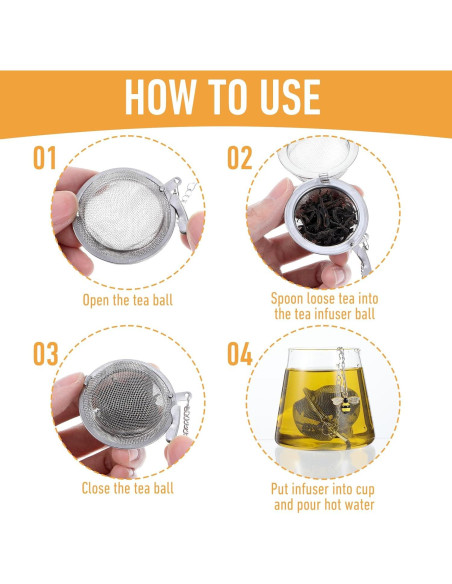 HOW TO USE

01

Open the tea ball

02

Spoon loose tea into the tea infuser ball

03

Close the tea ball

04

Put infuser into cup and pour hot water