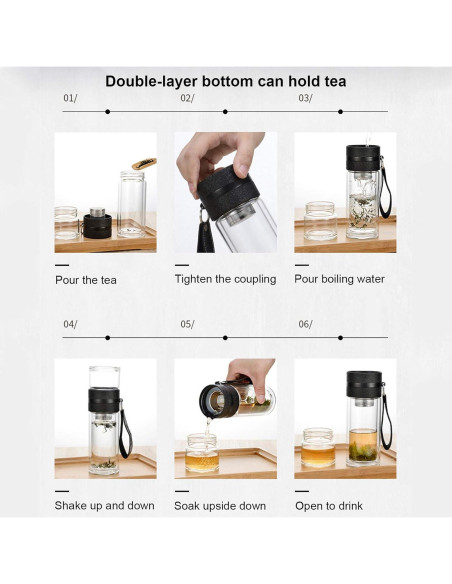 Double-layer bottom can hold tea

01/

02/

03/

Pour the tea

Tighten the coupling

Pour boiling water

04/

05/

06/

Shake up and down

Soak upside down

Open to drink