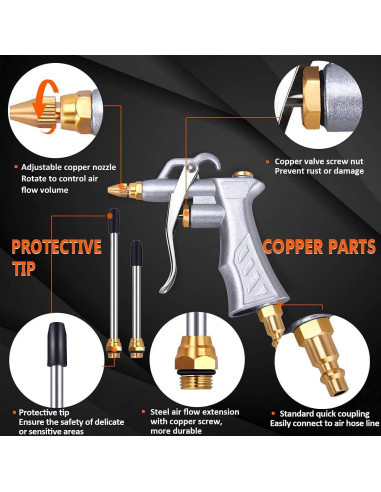 Adjustable copper nozzle Rotate to control air flow volume

Copper valve screw nut Prevent rust or damage

PROTECTIVE TIP

COPPER PARTS

Protective tip Ensure the safety of delicate or sensitive areas

Steel air flow extension with copper screw, more durable

Standard quick coupling Easily connect to air hose line