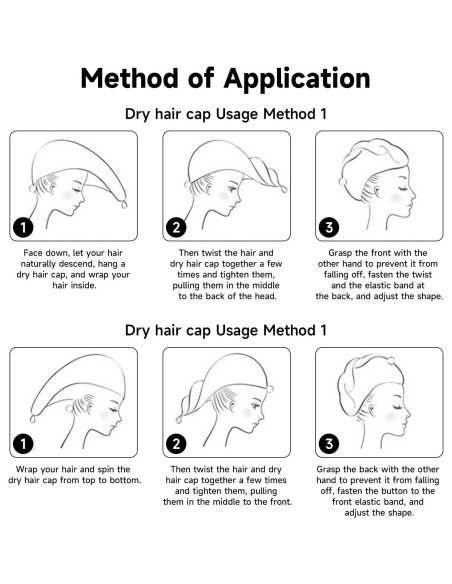 Method of Application

Dry hair cap Usage Method 1

1

Face down, let your hair naturally descend, hang a dry hair cap, and wrap your hair inside.

2

Then twist the hair and dry hair cap together a few times and tighten them, pulling them in the middle to the back of the head.

3

Grasp the front with the other hand to prevent it from falling off, fasten the twist and the elastic band at the back, and adjust the shape.

Dry hair cap Usage Method 1

1

Wrap your hair and spin the dry hair cap from top to bottom.

2

Then twist the hair and dry hair cap together a few times and tighten them, pulling them in the middle to the front.

3

Grasp the back with the other hand to prevent it from falling off, fasten the button to the front elastic band, and adjust the shape.