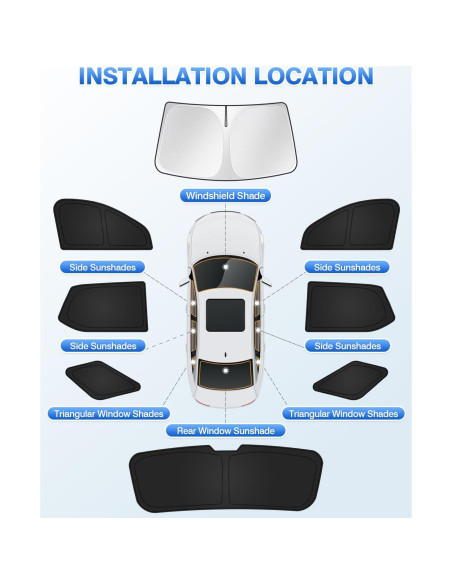 INSTALLATION LOCATION

Windshield Shade

Side Sunshades

Side Sunshades

Side Sunshades

Side Sunshades

Triangular Window Shades

Triangular Window Shades

Rear Window Sunshade