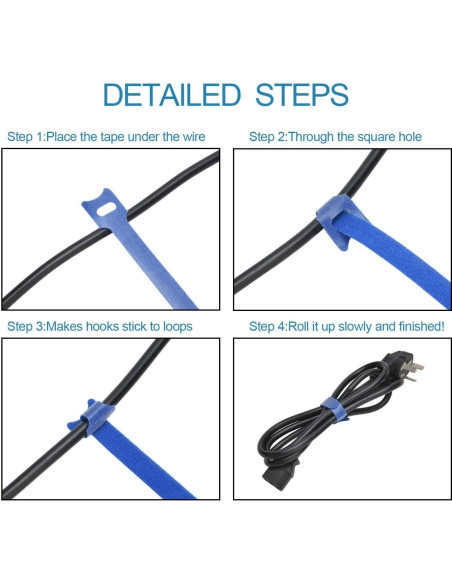 DETAILED STEPS

Step 1:Place the tape under the wire

Step 2:Through the square hole

Step 3:Makes hooks stick to loops

Step 4:Roll it up slowly and finished!