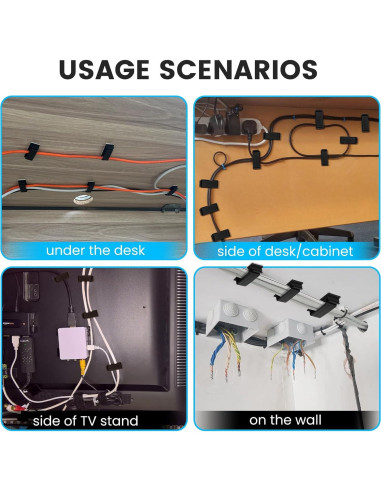 USAGE SCENARIOS

under the desk

side of desk/cabinet

side of TV stand

on the wall