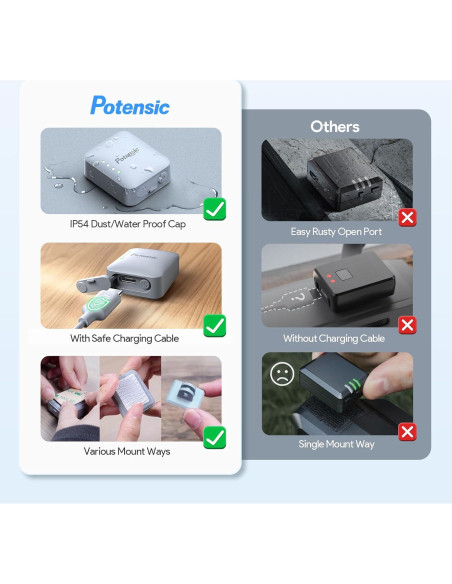 Potensic

Potensic

IP54 Dust/Water Proof Cap

Potensic

With Safe Charging Cable

Various Mount Ways

Others

Easy Rusty Open Port

Without Charging Cable

Single Mount Way