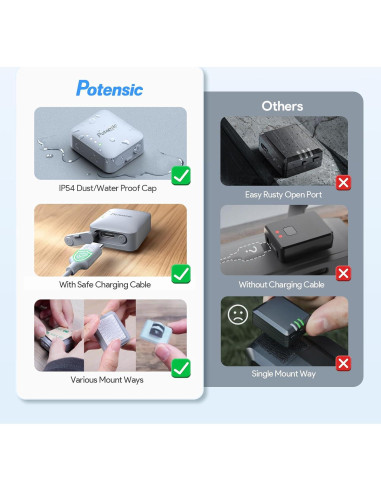 Potensic

Potensic

IP54 Dust/Water Proof Cap

Potensic

With Safe Charging Cable

Various Mount Ways

Others

Easy Rusty Open Port

Without Charging Cable

Single Mount Way