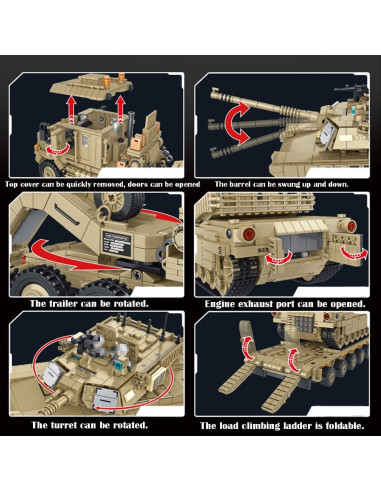 Top cover can be quickly removed, doors can be opened

The barrel can be swung up and down.

The trailer can be rotated.

Engine exhaust port can be opened.

The turret can be rotated.

The load climbing ladder is foldable.