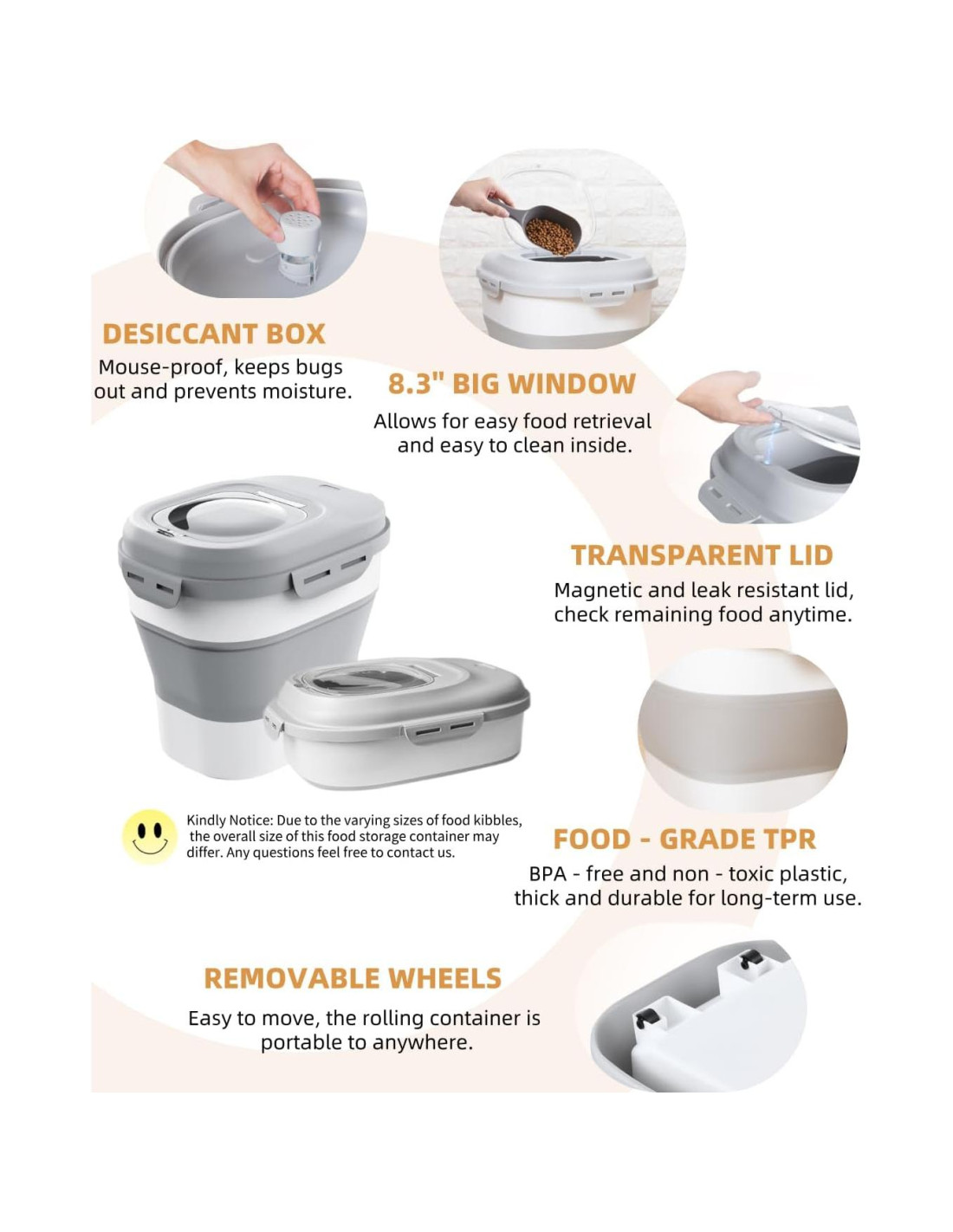 DESICCANT BOX
Mouse-proof, keeps bugs out and prevents moisture.

8.3" BIG WINDOW
Allows for easy food retrieval and easy to clean inside.

TRANSPARENT LID
Magnetic and leak resistant lid, check remaining food anytime.

Kindly Notice: Due to the varying sizes of food kibbles, the overall size of this food storage container may differ. Any questions feel free to contact us.

FOOD - GRADE TPR
BPA - free and non - toxic plastic, thick and durable for long-term use.

REMOVABLE WHEELS
Easy to move, the rolling container is portable to anywhere.