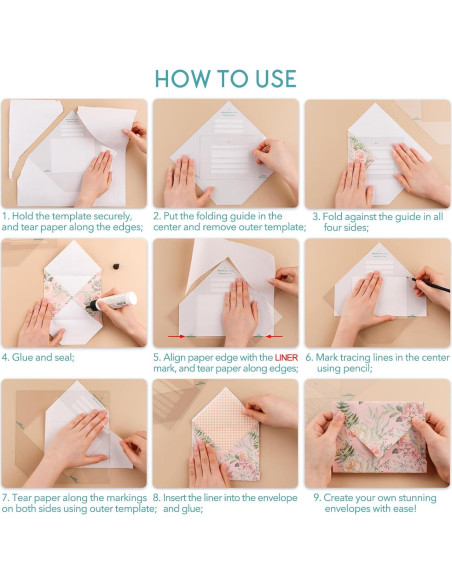 HOW TO USE

1. Hold the template securely, and tear paper along the edges;

2. Put the folding guide in the center and remove outer template;

3. Fold against the guide in all four sides;

4. Glue and seal;

5. Align paper edge with the LINER mark, and tear paper along edges;

6. Mark tracing lines in the center using pencil;

7. Tear paper along the markings on both sides using outer template;

8. Insert the liner into the envelope and glue;

9. Create your own stunning envelopes with ease!