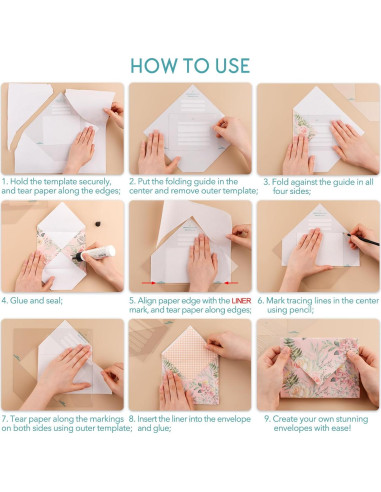 HOW TO USE

1. Hold the template securely, and tear paper along the edges;

2. Put the folding guide in the center and remove outer template;

3. Fold against the guide in all four sides;

4. Glue and seal;

5. Align paper edge with the LINER mark, and tear paper along edges;

6. Mark tracing lines in the center using pencil;

7. Tear paper along the markings on both sides using outer template;

8. Insert the liner into the envelope and glue;

9. Create your own stunning envelopes with ease!