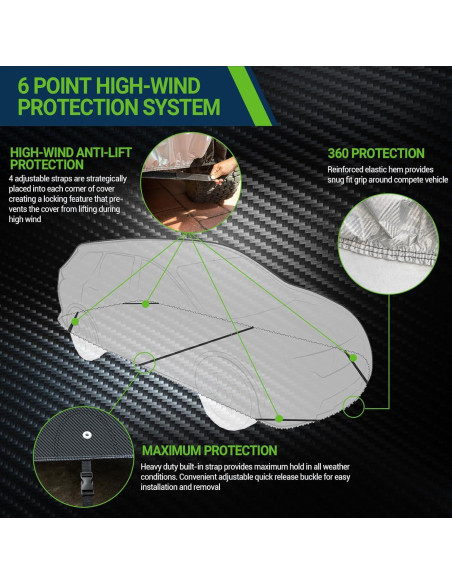 6 POINT HIGH-WIND PROTECTION SYSTEM

HIGH-WIND ANTI-LIFT PROTECTION

4 adjustable straps are strategically placed into each corner of cover creating a locking feature that prevents the cover from lifting during high wind

360 PROTECTION

Reinforced elastic hem provides snug fit grip around compete vehicle

MAXIMUM PROTECTION

Heavy duty built-in strap provides maximum hold in all weather conditions. Convenient adjustable quick release buckle for easy installation and removal