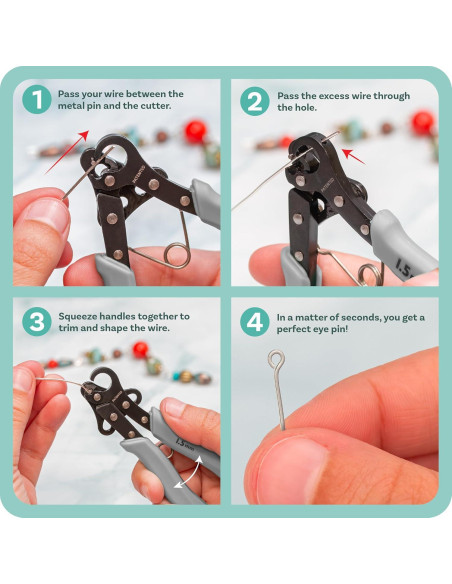 1 Pass your wire between the metal pin and the cutter.

PATENTED

2 Pass the excess wire through the hole.

PATENTED

1.5

3 Squeeze handles together to trim and shape the wire.

1.5 mm

4 In a matter of seconds, you get a perfect eye pin!