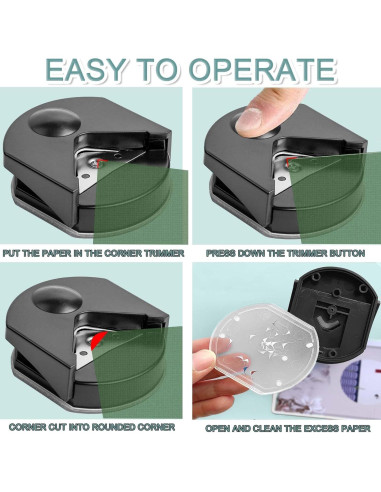 EASY TO OPERATE

PUT THE PAPER IN THE CORNER TRIMMER

PRESS DOWN THE TRIMMER BUTTON

CORNER CUT INTO ROUNDED CORNER

OPEN AND CLEAN THE EXCESS PAPER