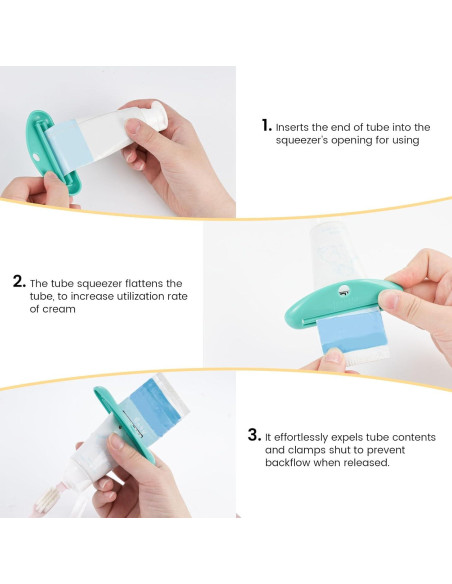 1. Inserts the end of tube into the squeezer's opening for using

2. The tube squeezer flattens the tube, to increase utilization rate of cream

3. It effortlessly expels tube contents and clamps shut to prevent backflow when released.