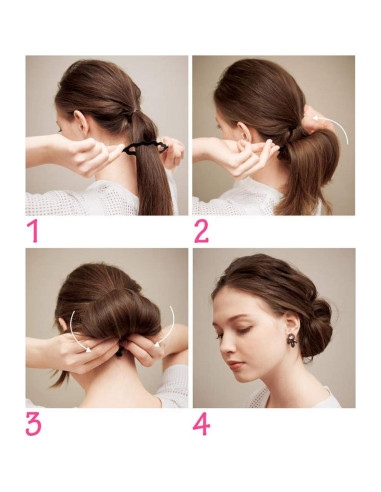 1

2

3

4