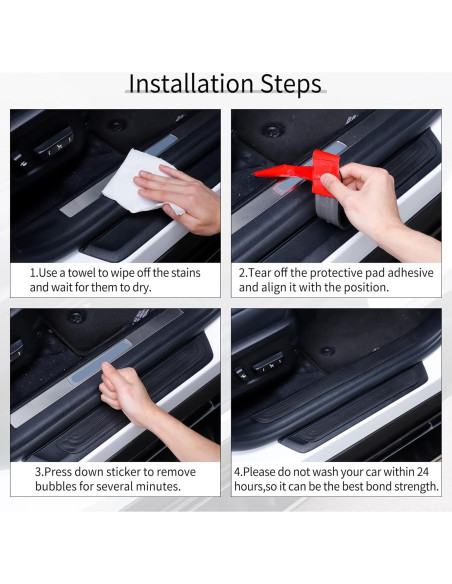 Installation Steps

1.Use a towel to wipe off the stains and wait for them to dry.

2.Tear off the protective pad adhesive and align it with the position.

3.Press down sticker to remove bubbles for several minutes.

4.Please do not wash your car within 24 hours,so it can be the best bond strength.