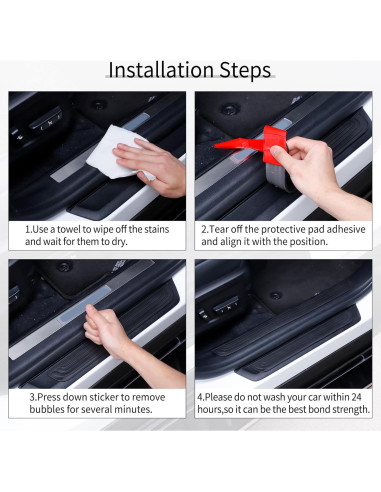 Installation Steps

1.Use a towel to wipe off the stains and wait for them to dry.

2.Tear off the protective pad adhesive and align it with the position.

3.Press down sticker to remove bubbles for several minutes.

4.Please do not wash your car within 24 hours,so it can be the best bond strength.