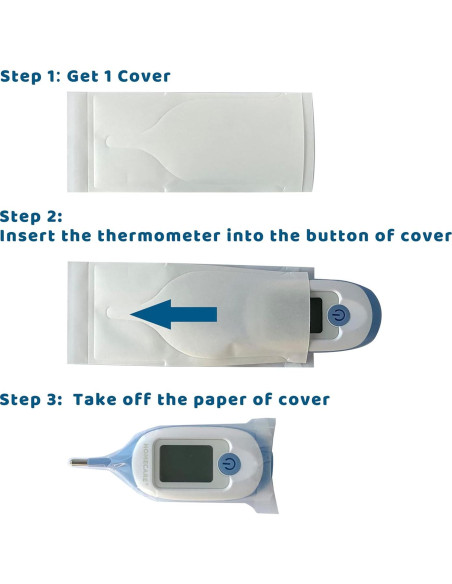 Step 1: Get 1 Cover

Step 2:
Insert the thermometer into the button of cover

Step 3: Take off the paper of cover

HOMECARE