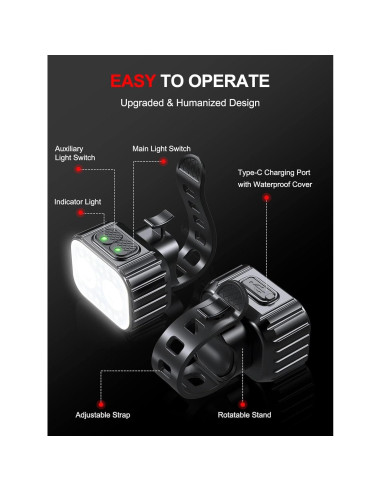 EASY TO OPERATE

Upgraded & Humanized Design

Auxiliary Light Switch

Main Light Switch

Type-C Charging Port with Waterproof Cover

Indicator Light

Adjustable Strap

Rotatable Stand