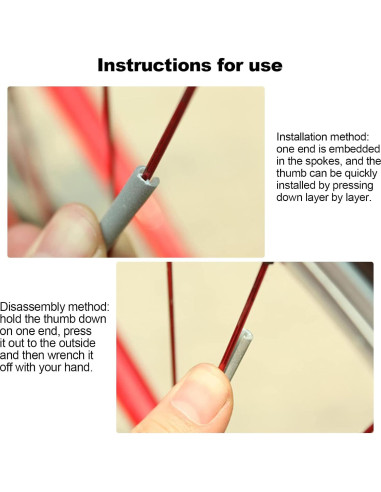 Instructions for use

Installation method: one end is embedded in the spokes, and the thumb can be quickly installed by pressing down layer by layer.

Disassembly method: hold the thumb down on one end, press it out to the outside and then wrench it off with your hand.