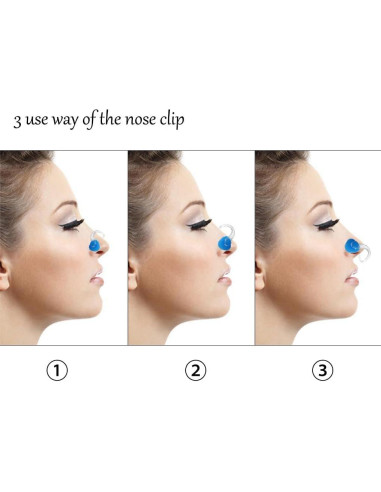 3 use way of the nose clip

①

②

③