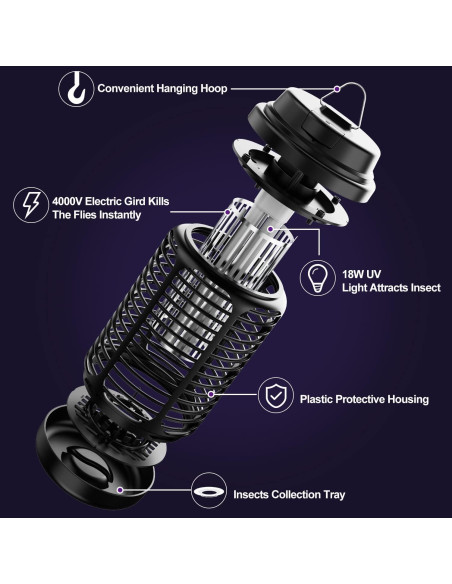 Convenient Hanging Hoop

4000V Electric Gird Kills The Flies Instantly

18W UV
Light Attracts Insect

Plastic Protective Housing

Insects Collection Tray