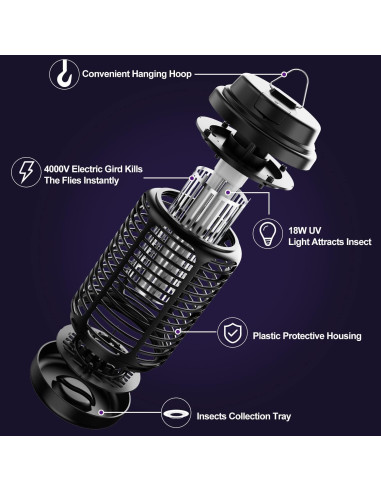 Convenient Hanging Hoop

4000V Electric Gird Kills The Flies Instantly

18W UV Light Attracts Insect

Plastic Protective Housing

Insects Collection Tray