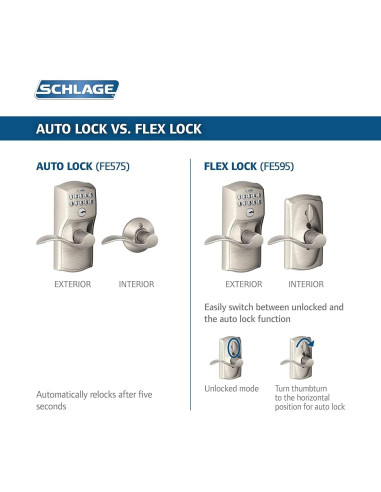 SCHLAGE

AUTO LOCK VS. FLEX LOCK

AUTO LOCK (FE575)

EXTERIOR INTERIOR

Automatically relocks after five seconds

FLEX LOCK (FE595)

EXTERIOR INTERIOR

Easily switch between unlocked and the auto lock function

Unlocked mode

Turn thumbturn to the horizontal position for auto lock