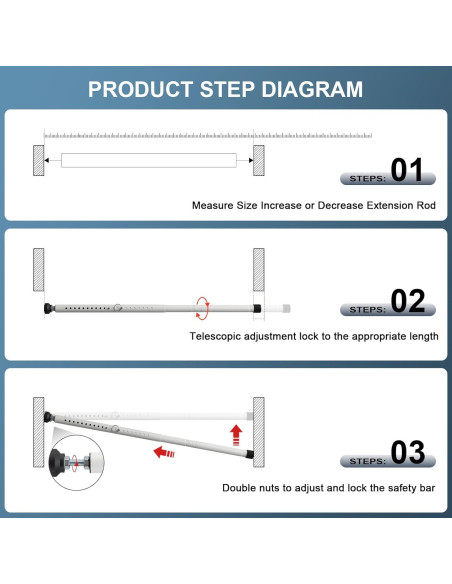 PRODUCT STEP DIAGRAM

STEPS: 01

Measure Size Increase or Decrease Extension Rod

STEPS: 02

Telescopic adjustment lock to the appropriate length

STEPS: 03

Double nuts to adjust and lock the safety bar