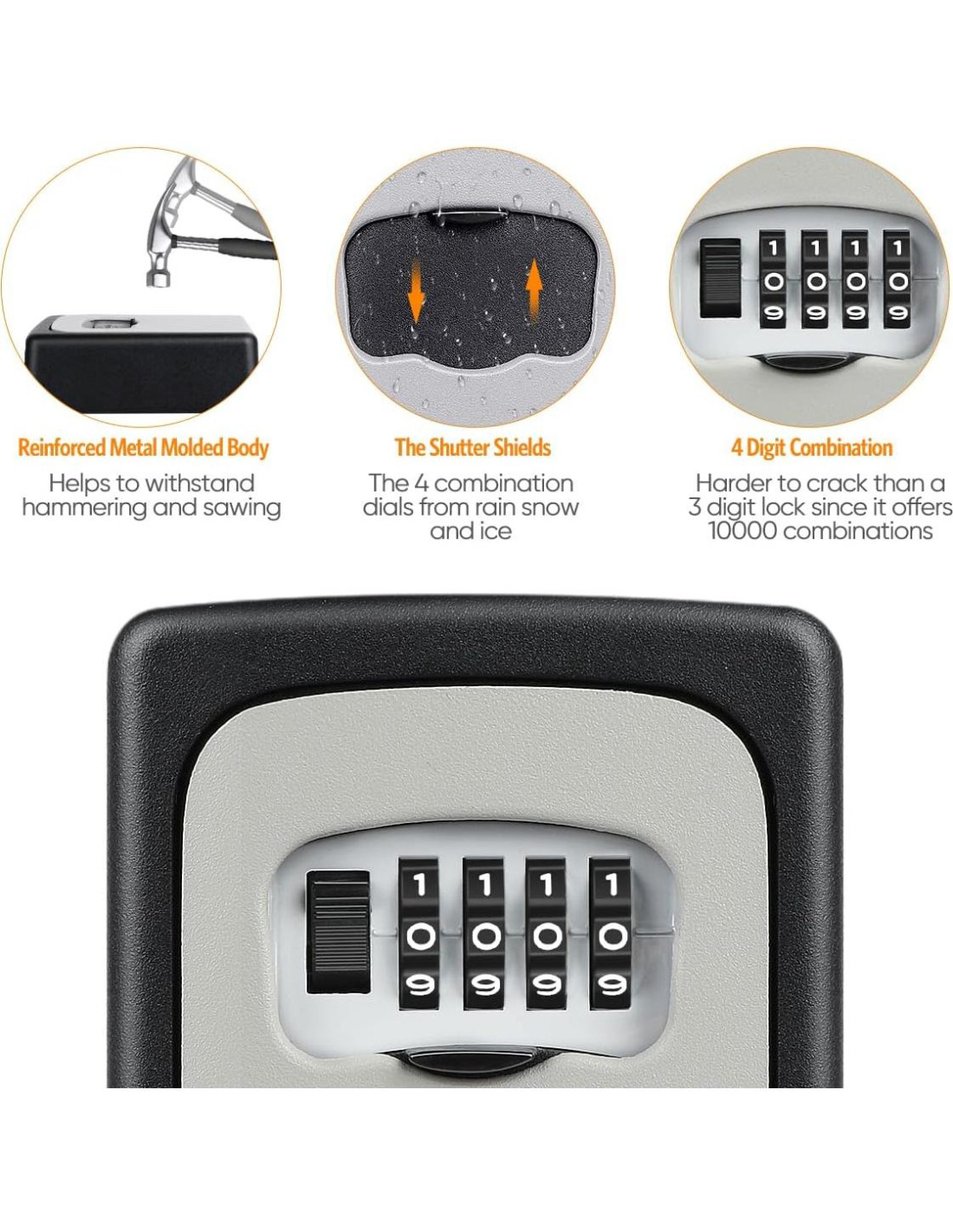 1 1 1 1
0 0 0 0
9 9 9 9

Reinforced Metal Molded Body
Helps to withstand hammering and sawing

The Shutter Shields
The 4 combination dials from rain snow and ice

4 Digit Combination
Harder to crack than a 3 digit lock since it offers 10000 combinations

1 1 1 1
0 0 0 0
9 9 9 9