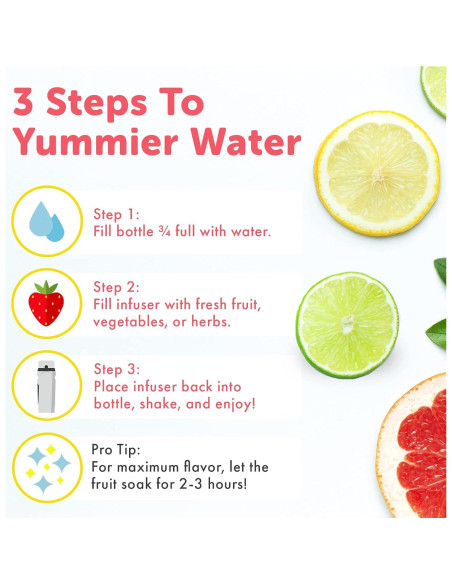 3 Steps To Yummier Water

Step 1:
Fill bottle ¾ full with water.

Step 2:
Fill infuser with fresh fruit, vegetables, or herbs.

Step 3:
Place infuser back into bottle, shake, and enjoy!

Pro Tip:
For maximum flavor, let the fruit soak for 2-3 hours!