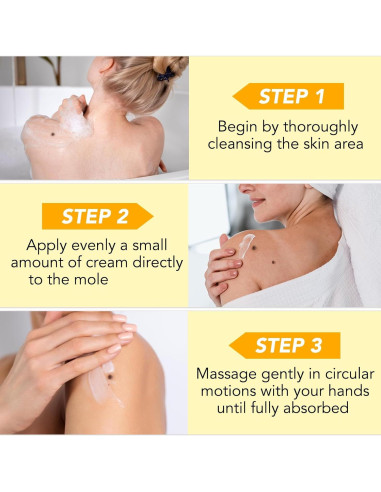 STEP 1

Begin by thoroughly cleansing the skin area

STEP 2

Apply evenly a small amount of cream directly to the mole

STEP 3

Massage gently in circular motions with your hands until fully absorbed